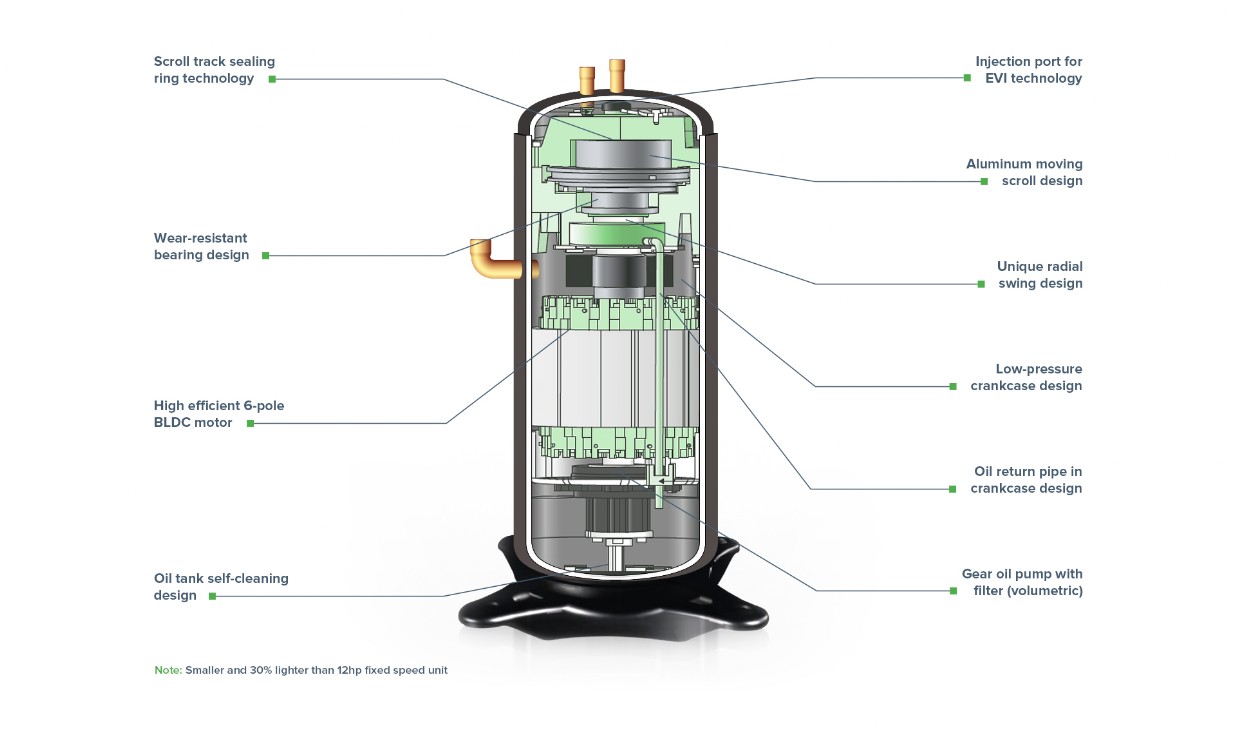 Scroll track sealing ring technology

Wear-resistant bearing design

High efficient 6-pole BLDC motor

Oil tank self-cleaning design

Injection port for EVI technology

Aluminum moving scroll design

Unique radial swing design

Low-pressure crankcase design

Oil return pipe in crankcase design

Gear oil pump with filter (volumetric)

Note: Smaller and 30% lighter than 12hp fixed speed unit